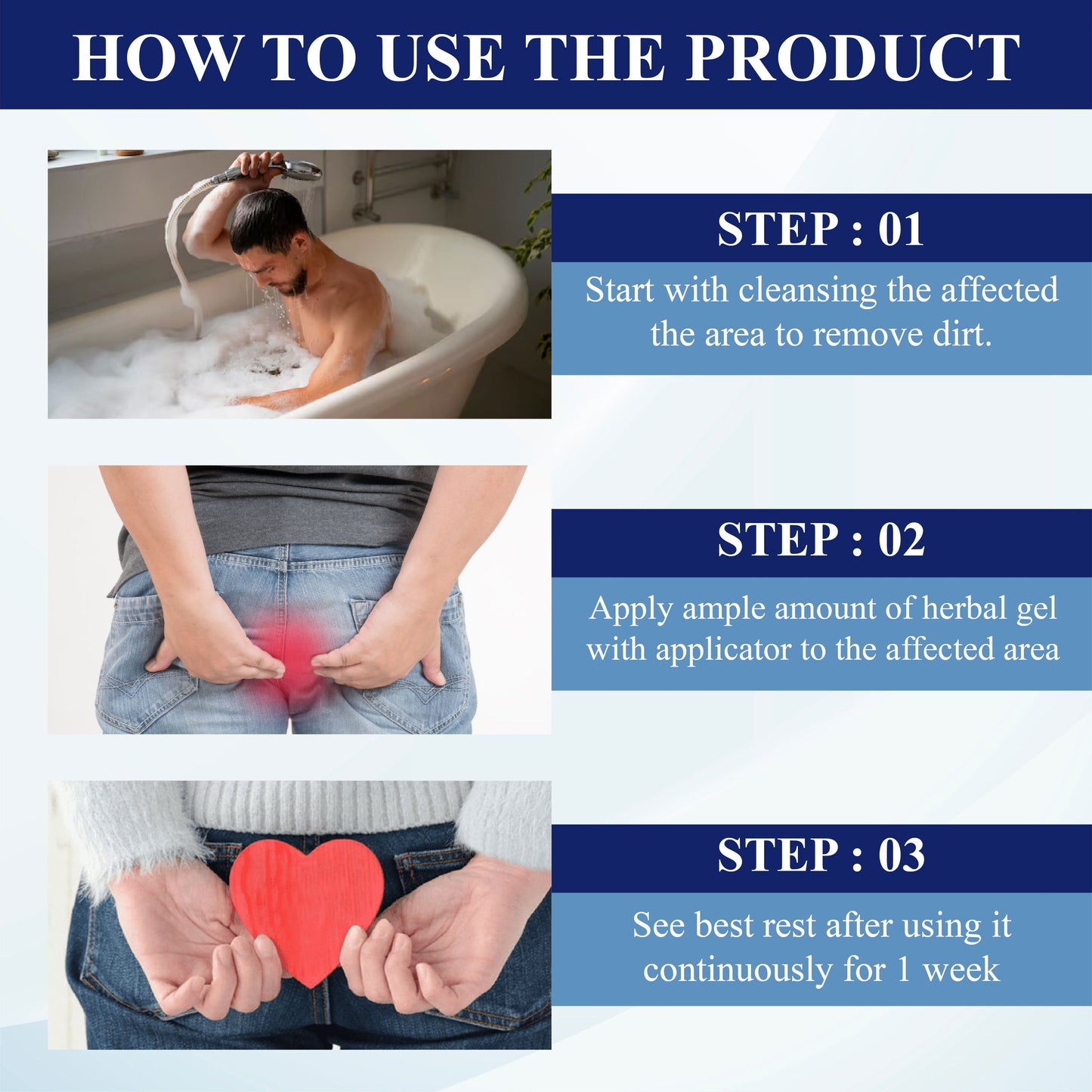 HOW TO USE THE PRODUCT

STEP : 01

Start with cleansing the affected the area to remove dirt.

STEP : 02

Apply ample amount of herbal gel with applicator to the affected area

STEP : 03

See best rest after using it continuously for 1 week