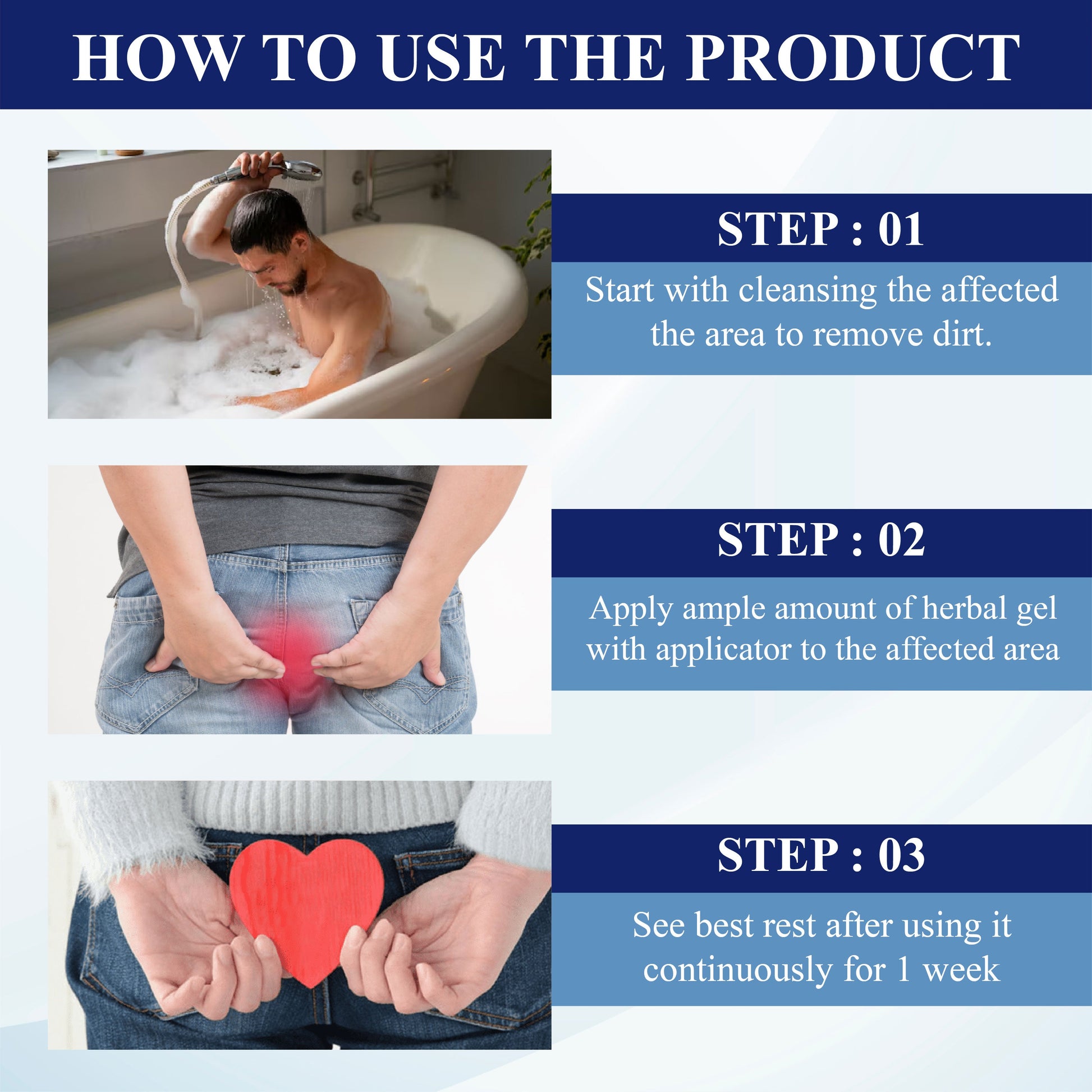 HOW TO USE THE PRODUCT

STEP : 01

Start with cleansing the affected the area to remove dirt.

STEP : 02

Apply ample amount of herbal gel with applicator to the affected area

STEP : 03

See best rest after using it continuously for 1 week